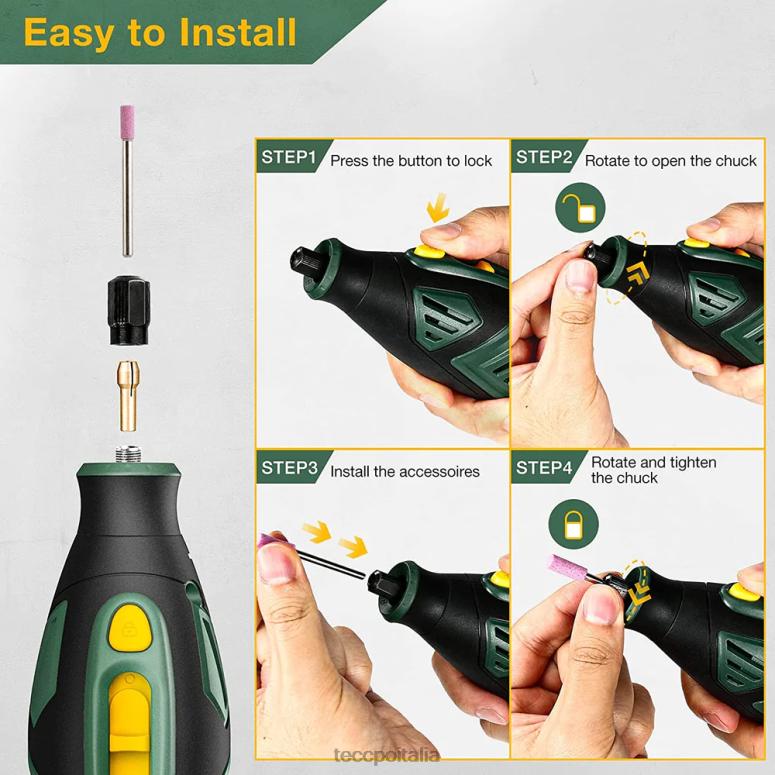 Easy to Install

STEP1 Press the button to lock

STEP2 Rotate to open the chuck

STEP3 Install the accessoires

STEP4 Rotate and tighten the chuck

teccpoitalia